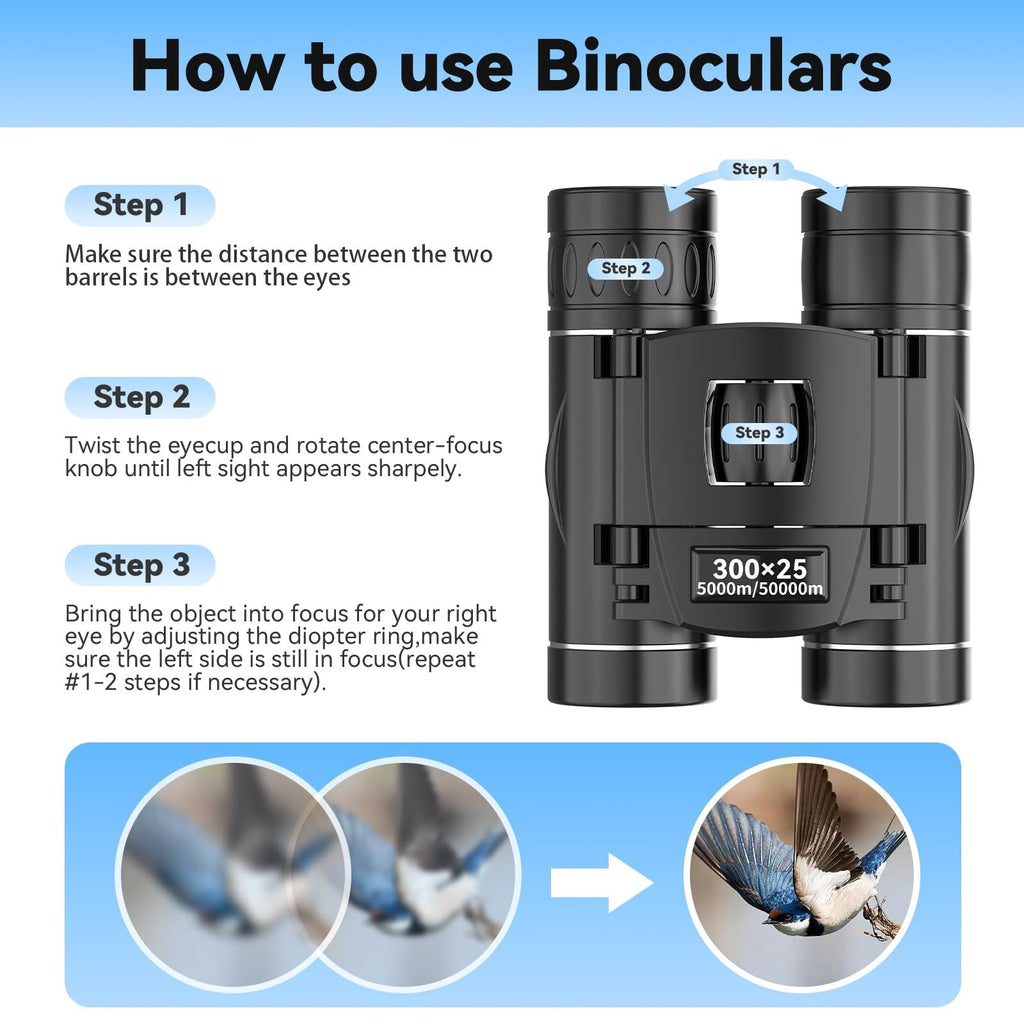 How to use Binoculars

Step 1

Make sure the distance between the two barrels is between the eyes

Step 2

Twist the eyecup and rotate center-focus knob until left sight appears sharpely.

Step 3

Bring the object into focus for your right eye by adjusting the diopter ring,make sure the left side is still in focus(repeat #1-2 steps if necessary).

Step 1

Step 2

Step 3

300×25
5000m/50000m