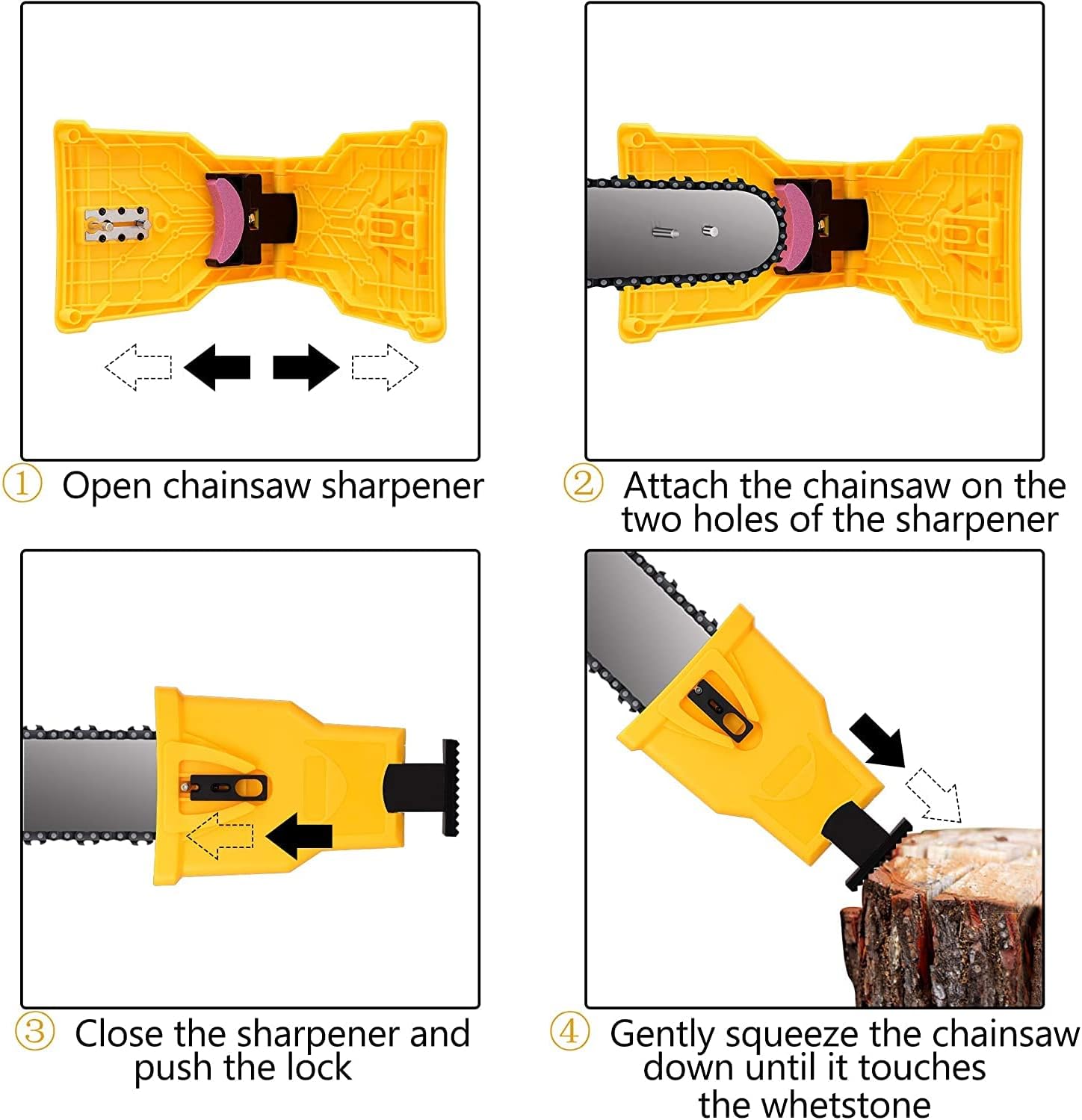 ① Open chainsaw sharpener

② Attach the chainsaw on the two holes of the sharpener

③ Close the sharpener and push the lock

④ Gently squeeze the chainsaw down until it touches the whetstone